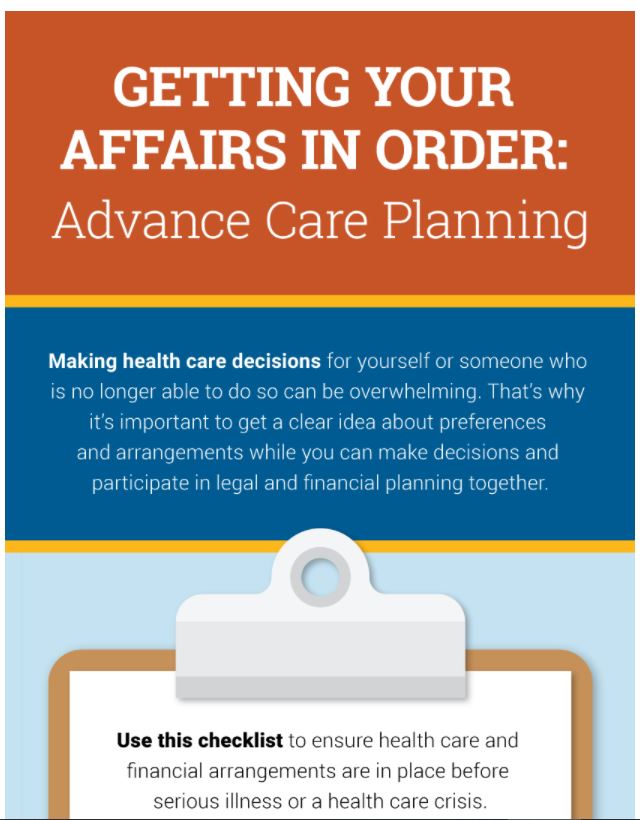 GETTING YOUR AFFAIRS IN ORDER:
Advance Care Planning

Making health care decisions for yourself or someone who is no longer able to do so can be overwhelming. That's why it's important to get a clear idea about preferences and arrangements while you can make decisions and participate in legal and financial planning together.

Use this checklist to ensure health care and financial arrangements are in place before serious illness or a health care crisis.